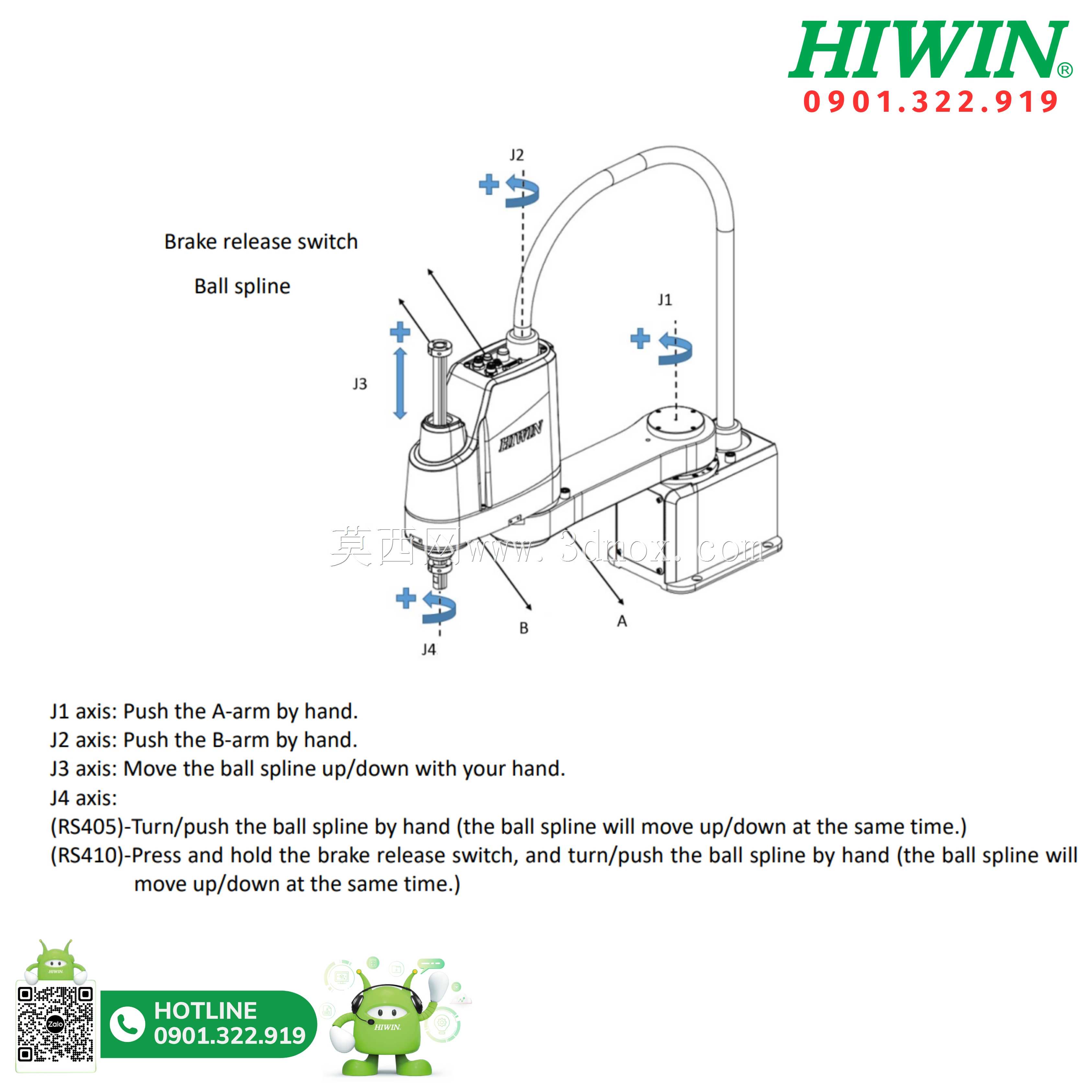 HIWIN®
0901.322.919

J2

Brake release switch

Ball spline

J1

J3

HIWIN

莫西网www.3dmox.com

B

A

J4

J1 axis: Push the A-arm by hand.
J2 axis: Push the B-arm by hand.
J3 axis: Move the ball spline up/down with your hand.
J4 axis:
(RS405)-Turn/push the ball spline by hand (the ball spline will move up/down at the same time.)
(RS410)-Press and hold the brake release switch, and turn/push the ball spline by hand (the ball spline will move up/down at the same time.)

HIWIN

Zalo

HOTLINE
0901.322.919

HIWIN