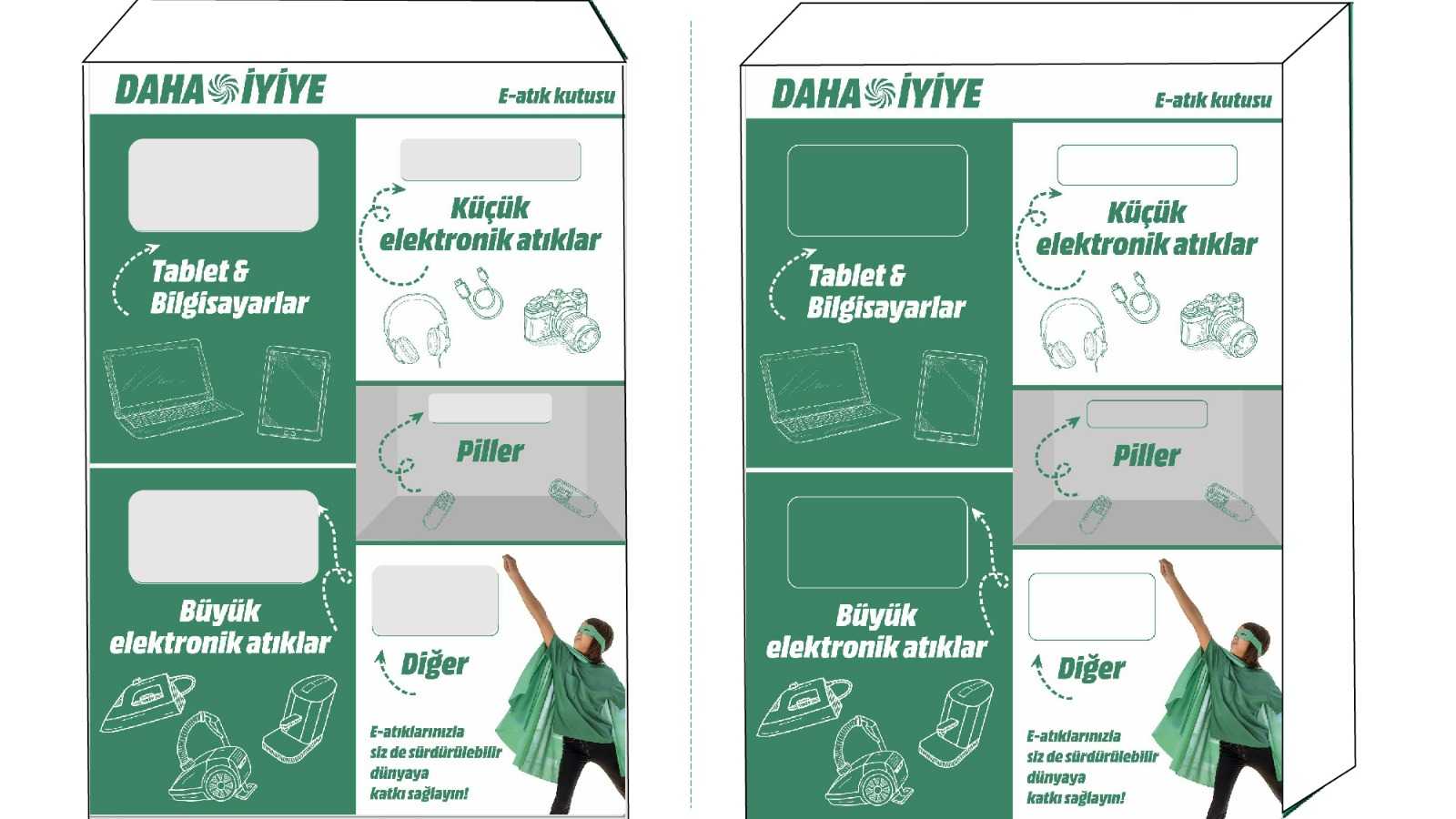 DAHA İYİYE

E-atık kutusu

Tablet & Bilgisayarlar

Küçük elektronik atıklar

Piller

Büyük elektronik atıklar

Diğer

E-atıklarınızla siz de sürdürülebilir dünyaya katkı sağlayın!

DAHA İYİYE

E-atık kutusu

Tablet & Bilgisayarlar

Küçük elektronik atıklar

Piller

Büyük elektronik atıklar

Diğer

E-atıklarınızla siz de sürdürülebilir dünyaya katkı sağlayın!