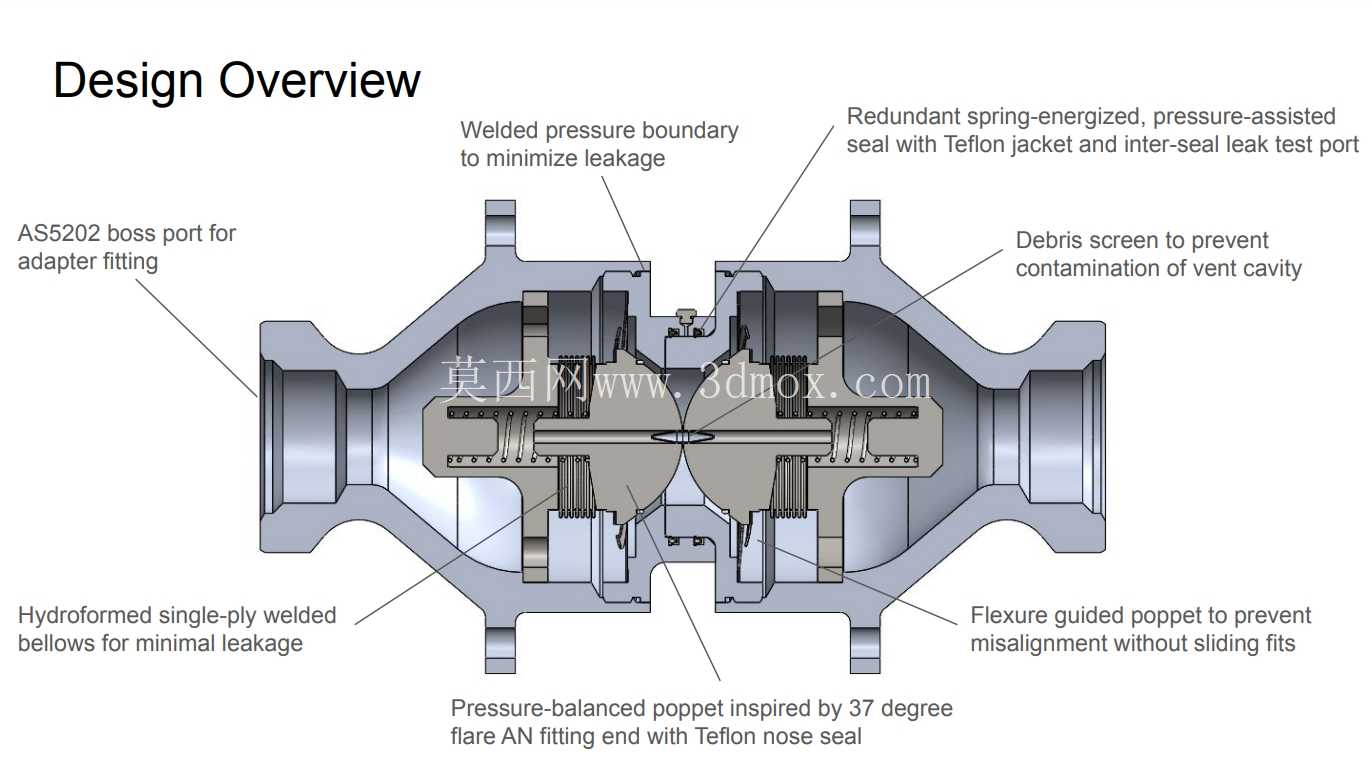 Design Overview

Welded pressure boundary to minimize leakage

Redundant spring-energized, pressure-assisted seal with Teflon jacket and inter-seal leak test port

AS5202 boss port for adapter fitting

Debris screen to prevent contamination of vent cavity

Hydroformed single-ply welded bellows for minimal leakage

Flexure guided poppet to prevent misalignment without sliding fits

Pressure-balanced poppet inspired by 37 degree flare AN fitting end with Teflon nose seal

莫西网www.3dmox.com