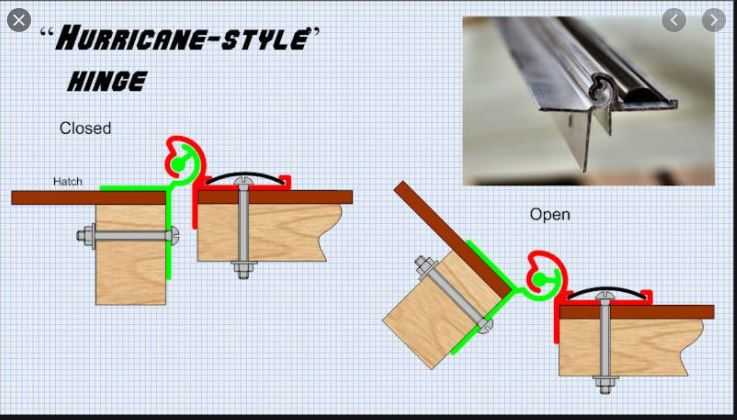 "HURRICANE-STYLE" HINGE

Closed

Hatch

Open