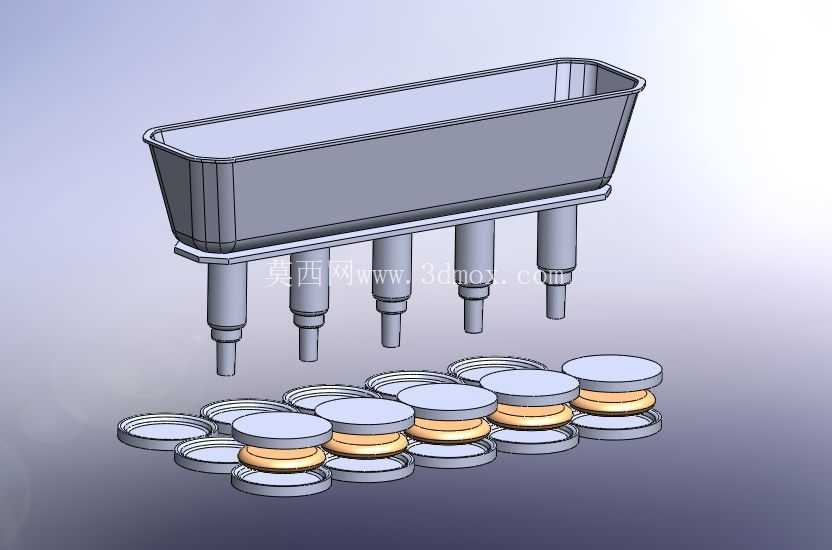 莫西网www.3dmox.com