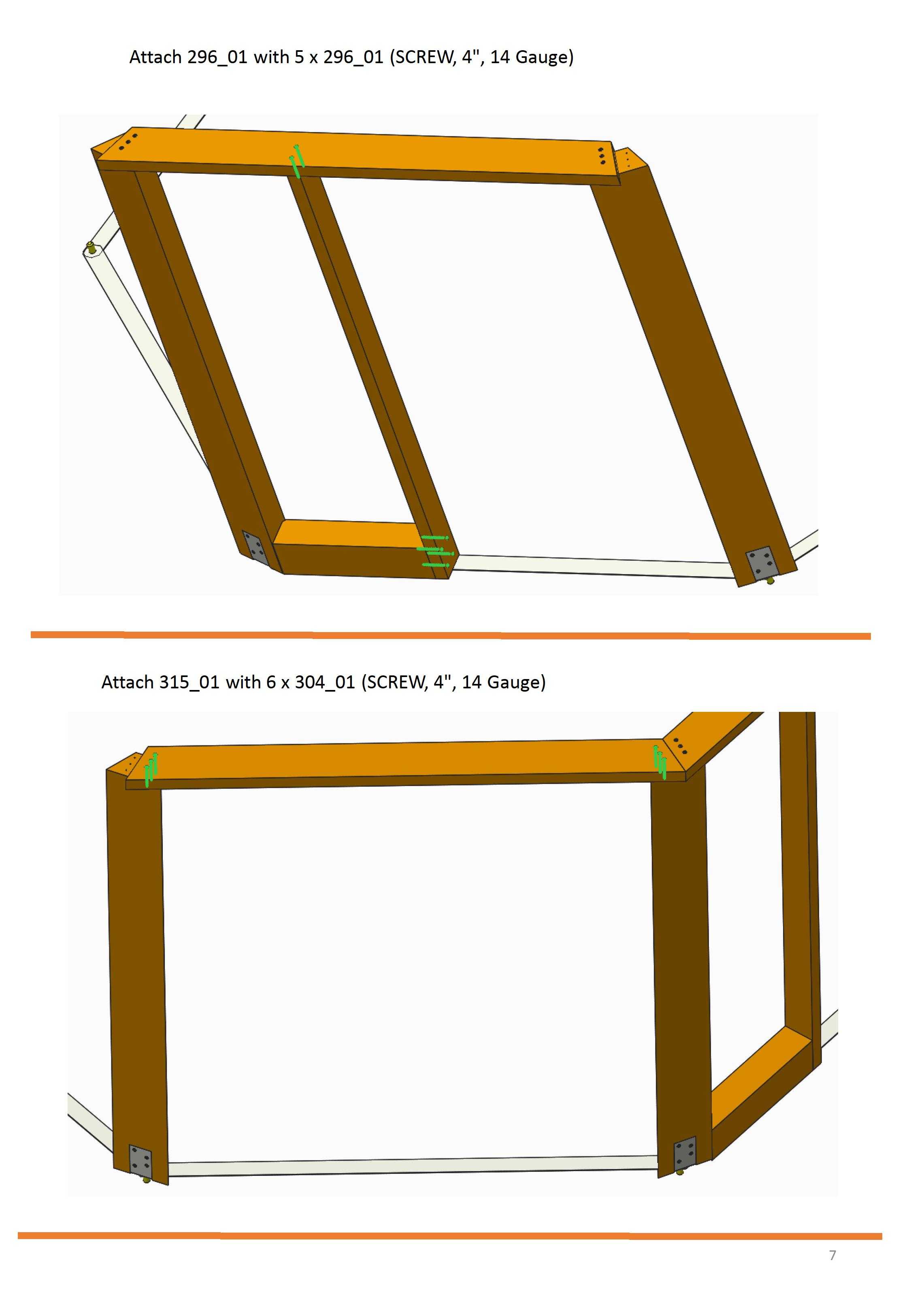 Attach 296_01 with 5 x 296_01 (SCREW, 4", 14 Gauge)

Attach 315_01 with 6 x 304_01 (SCREW, 4", 14 Gauge)

7