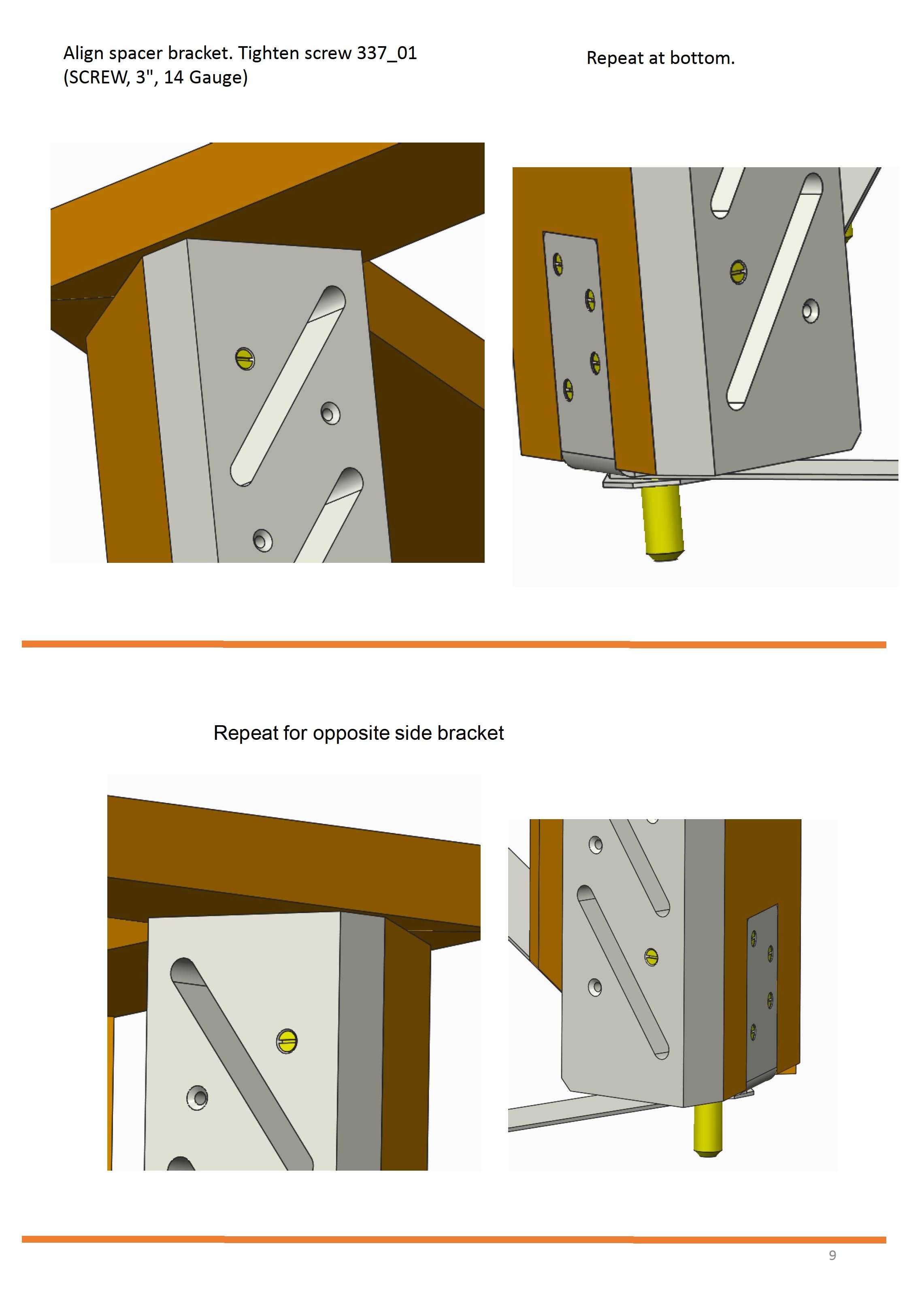 Align spacer bracket. Tighten screw 337_01 (SCREW, 3", 14 Gauge)

Repeat at bottom.

Repeat for opposite side bracket

9