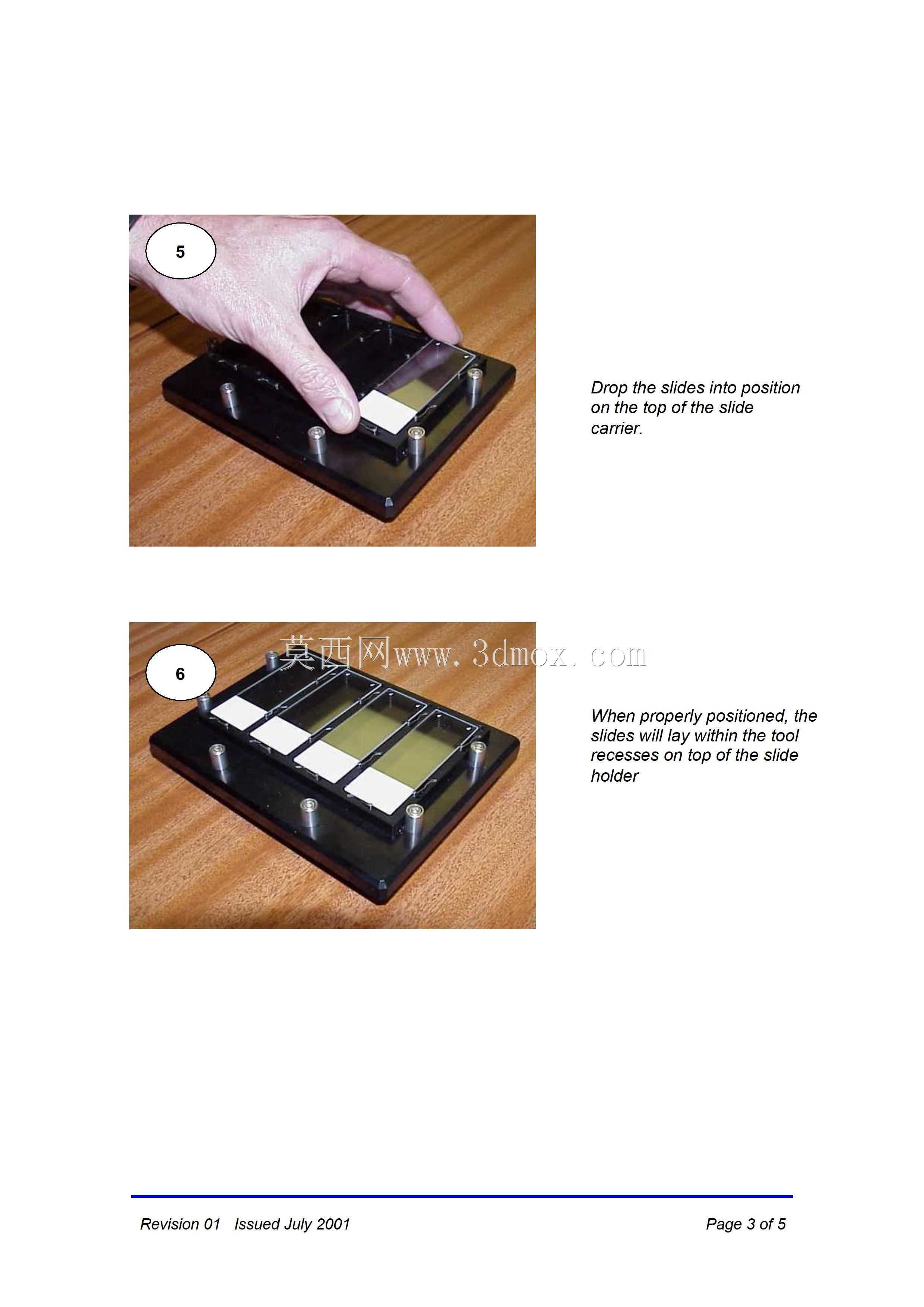 5

Drop the slides into position on the top of the slide carrier.

莫西网www.3dmox.com

6

When properly positioned, the slides will lay within the tool recesses on top of the slide holder

Revision 01 Issued July 2001

Page 3 of 5