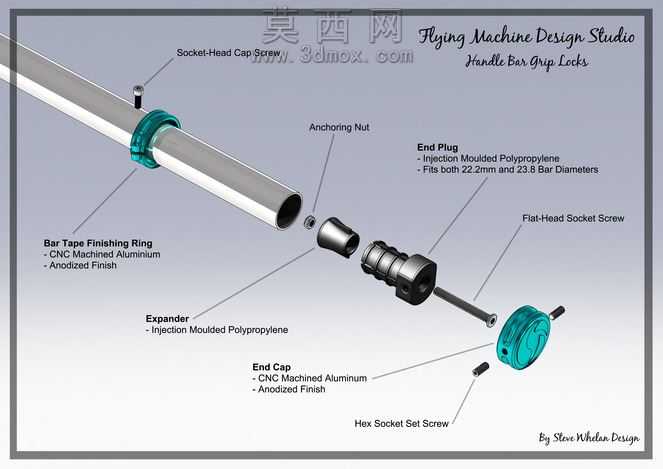 莫西网
www.3dmox.com

Flying Machine Design Studio
Handle Bar Grip Locks

Socket-Head Cap Screw

Anchoring Nut

End Plug
- Injection Moulded Polypropylene
- Fits both 22.2mm and 23.8 Bar Diameters

Flat-Head Socket Screw

Bar Tape Finishing Ring
- CNC Machined Aluminium
- Anodized Finish

Expander
- Injection Moulded Polypropylene

End Cap
- CNC Machined Aluminum
- Anodized Finish

Hex Socket Set Screw

By Steve Whelan Design