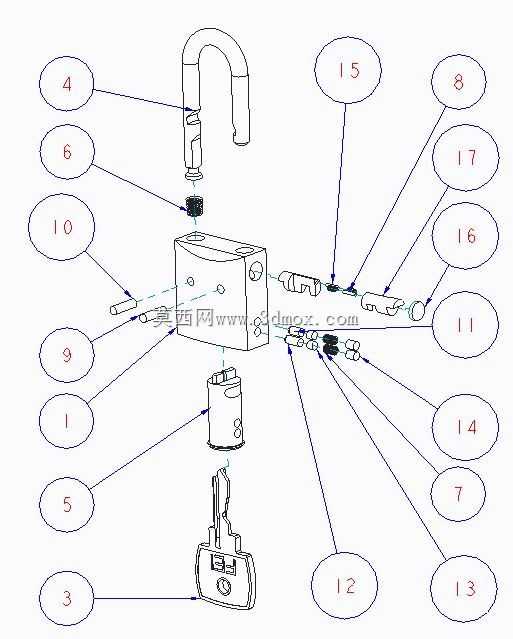 4

15

8

6

17

10

16

莫西网www.3dmox.com

11

9

1

14

5

7

3

12

13