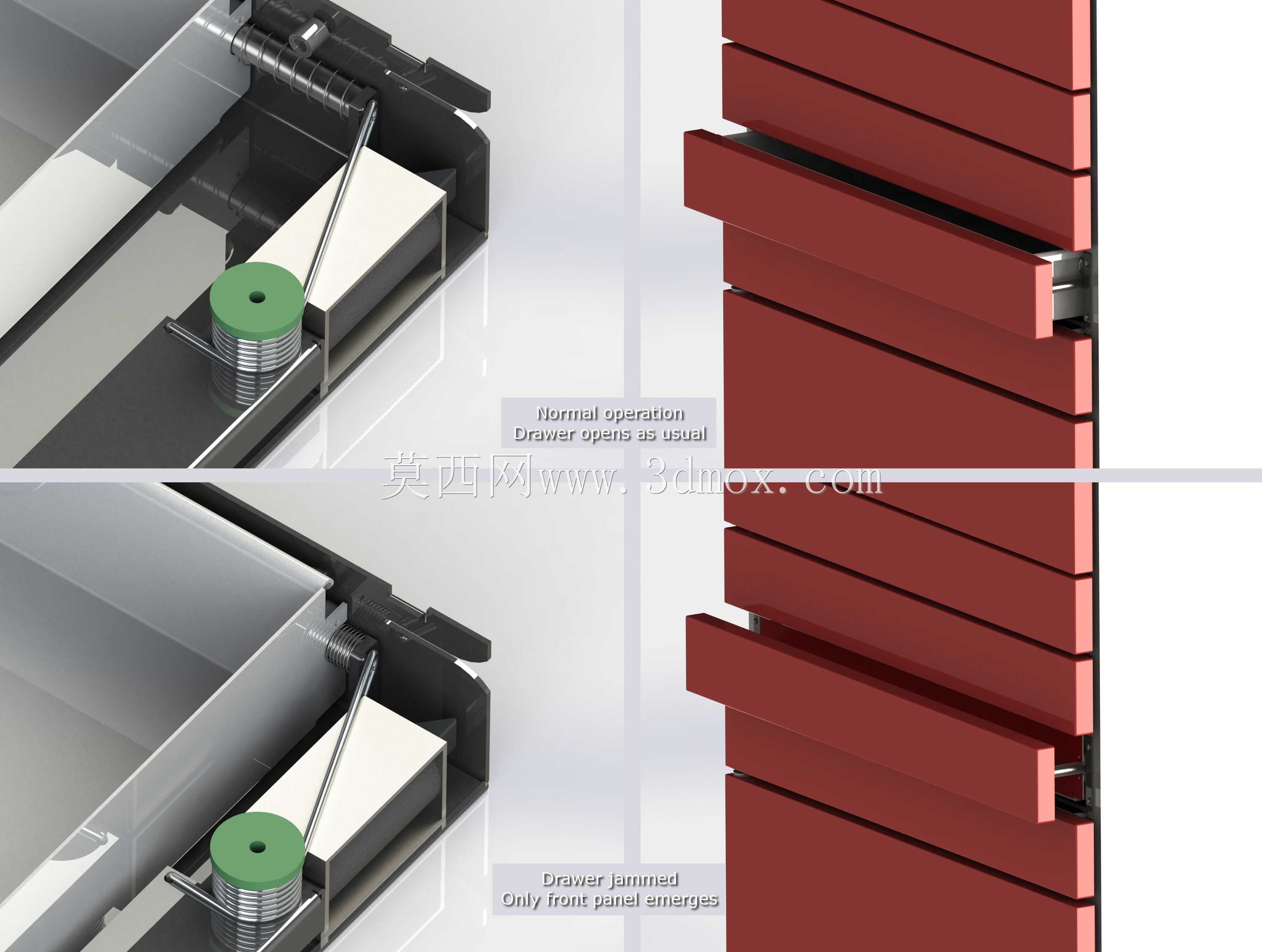 Normal operation
Drawer opens as usual

莫西网www.3dmox.com

Drawer jammed
Only front panel emerges