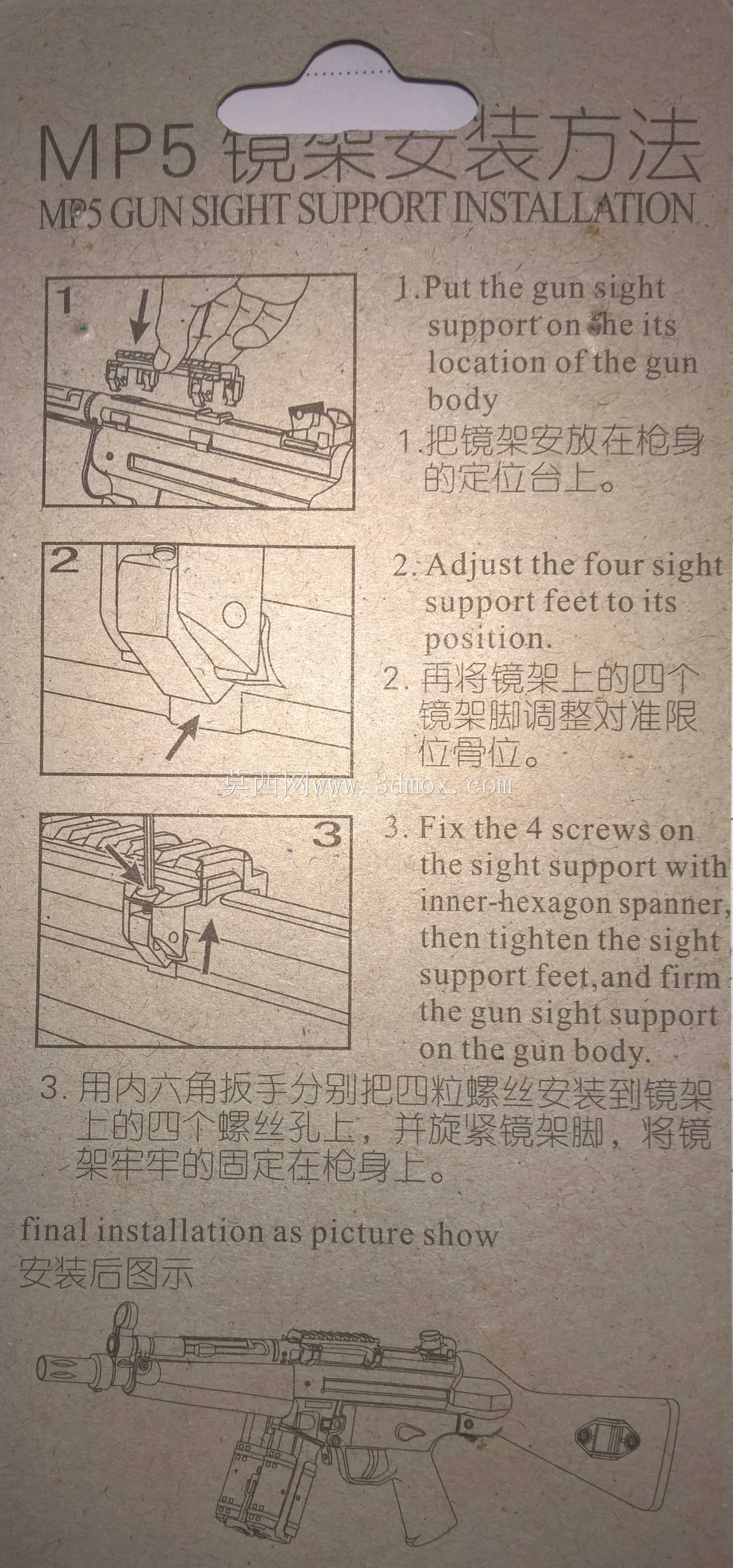 MP5 镜架安装方法
MP5 GUN SIGHT SUPPORT INSTALLATION

1

1.Put the gun sight support on the its location of the gun body
1.把镜架安放在枪身的定位台上。

2

2. Adjust the four sight support feet to its position.
2. 再将镜架上的四个镜架脚调整对准限位骨位。

莫西网www.3dmox.com

3

3. Fix the 4 screws on the sight support with inner-hexagon spanner, then tighten the sight support feet,and firm the gun sight support on the gun body.
3. 用内六角扳手分别把四粒螺丝安装到镜架上的四个螺丝孔上，并旋紧镜架脚，将镜架牢牢的固定在枪身上。

final installation as picture show
安装后图示