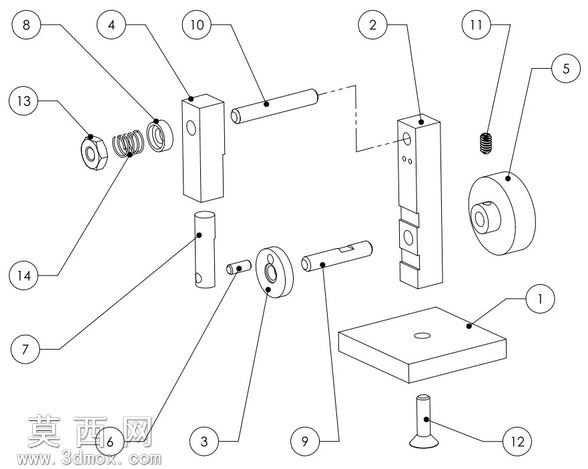 8
4
10
2
11
5
13
14
7
1
6
3
9
12
莫西网
www.3dmox.com